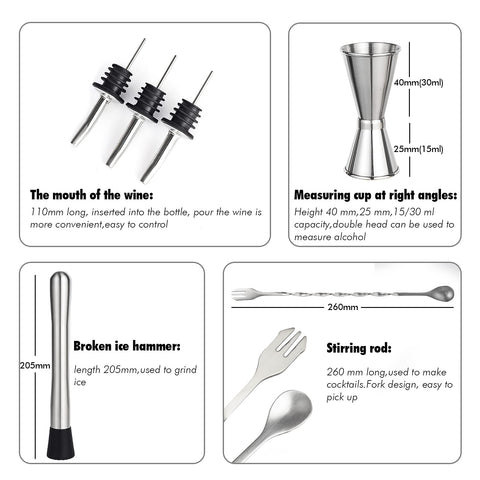 The mouth of the wine:

110mm long, inserted into the bottle, pour the wine is more convenient,easy to control

40mm(30ml)

25mm(15ml)

Measuring cup at right angles:

Height 40 mm,25 mm,15/30 ml capacity,double head can be used to measure alcohol

205mm

Broken ice hammer:

length 205mm,used to grind ice

260mm

Stirring rod:

260 mm long,used to make cocktails.Fork design, easy to pick up