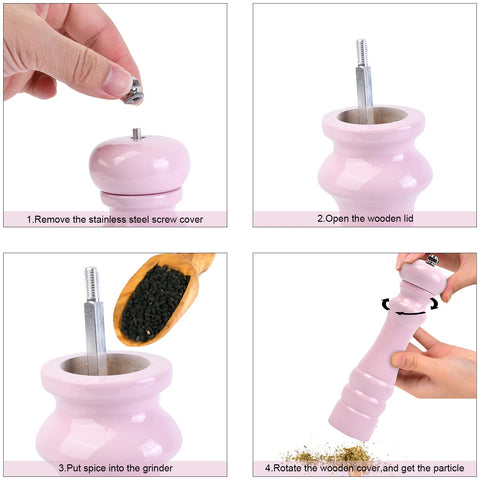 1.Remove the stainless steel screw cover

2.Open the wooden lid

3.Put spice into the grinder

4.Rotate the wooden cover,and get the particle