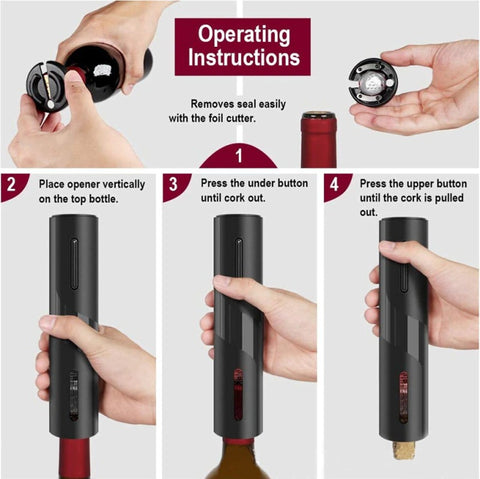 Operating Instructions

Removes seal easily with the foil cutter.

1

2 Place opener vertically on the top bottle.

3 Press the under button until cork out.

4 Press the upper button until the cork is pulled out.