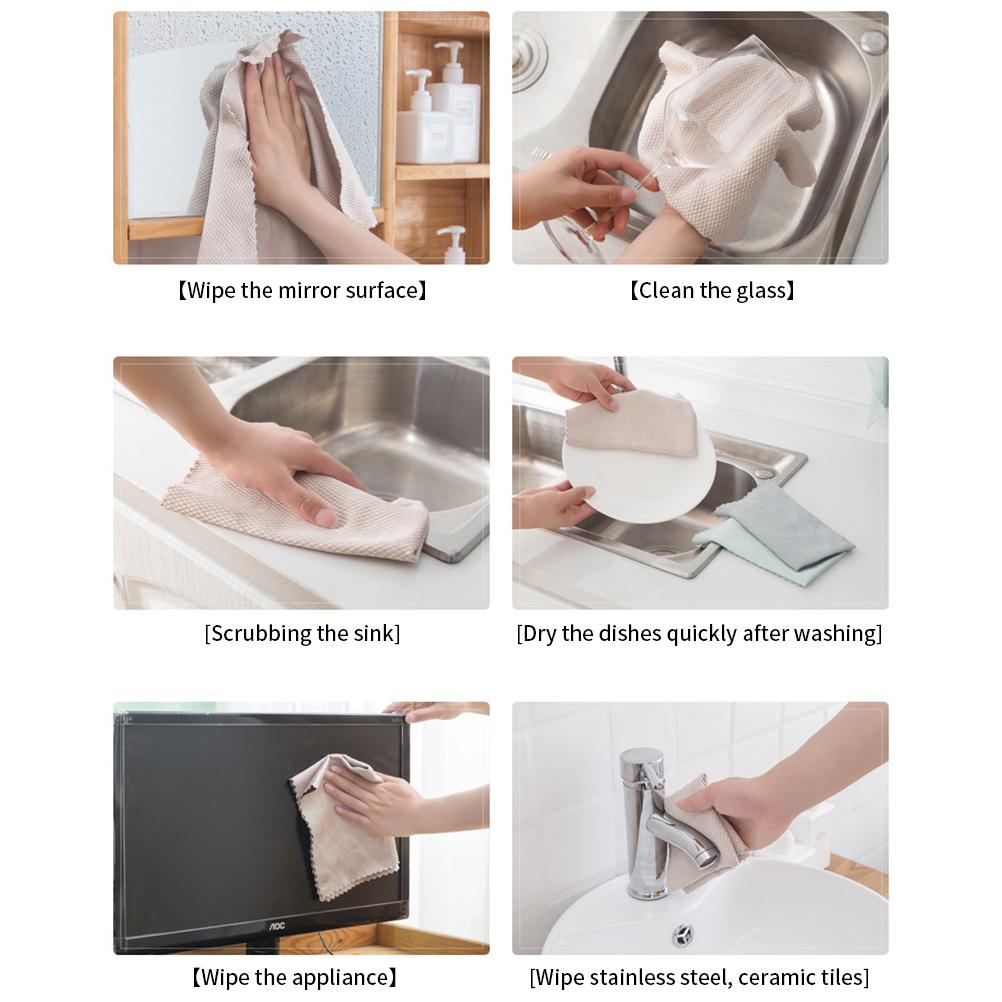 【Wipe the mirror surface】

【Clean the glass】

[Scrubbing the sink]

[Dry the dishes quickly after washing]

AOC

【Wipe the appliance】

[Wipe stainless steel, ceramic tiles]